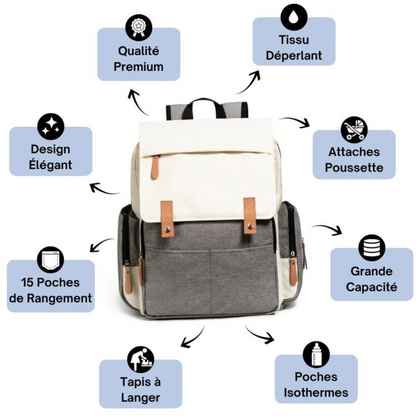 Qualité Premium

Tissu Déperlant

Design Élégant

Attaches Poussette

15 Poches de Rangement

Grande Capacité

Tapis à Langer

Poches Isothermes